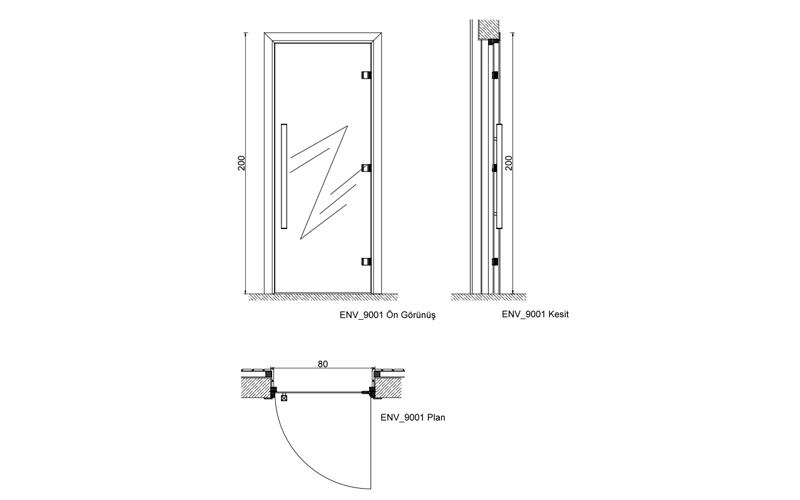 200

ENV_9001 Ön Görünüş

200

ENV_9001 Kesit

80

ENV_9001 Plan